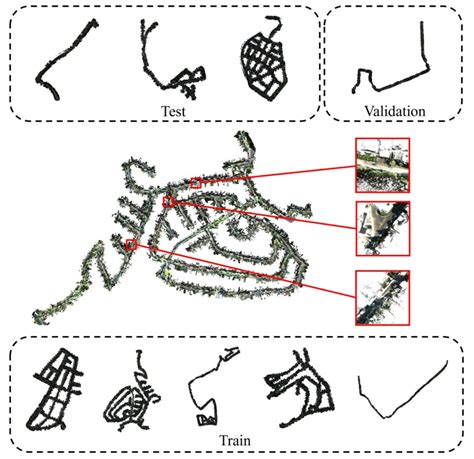 Test

Validation

Train