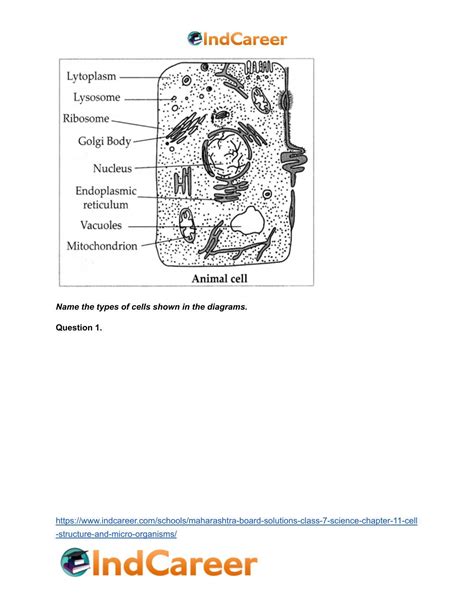 IndCareer

Lytoplasm
Lysosome
Ribosome
Golgi Body
Nucleus
Endoplasmic reticulum
Vacuoles
Mitochondrion
Animal cell

Name the types of cells shown in the diagrams.

Question 1.

https://www.indcareer.com/schools/maharashtra-board-solutions-class-7-science-chapter-11-cell-structure-and-micro-organisms/

IndCareer