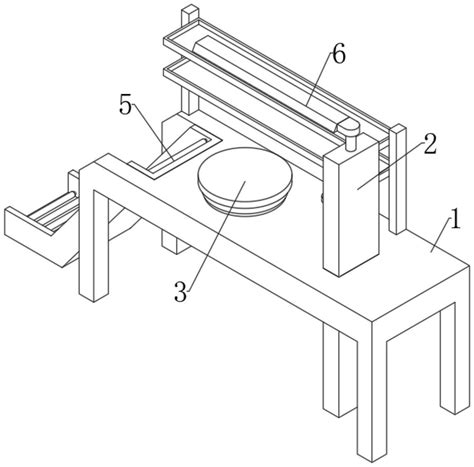 6
5
2
1
3