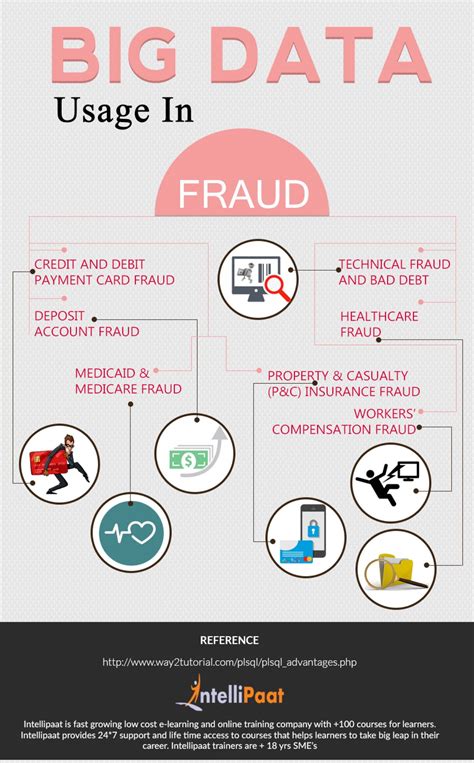 BIG DATA

Usage In

FRAUD

CREDIT AND DEBIT PAYMENT CARD FRAUD

DEPOSIT ACCOUNT FRAUD

MEDICAID & MEDICARE FRAUD

TECHNICAL FRAUD AND BAD DEBT

HEALTHCARE FRAUD

PROPERTY & CASUALTY (P&C) INSURANCE FRAUD

WORKERS' COMPENSATION FRAUD

REFERENCE

http://www.way2tutorial.com/plsql/plsql_advantages.php

IntelliPaat

Intellipaat is fast growing low cost e-learning and online training company with +100 courses for learners. Intellipaat provides 24*7 support and life time access to courses that helps learners to take big leap in their career. Intellipaat trainers are + 18 yrs SME's