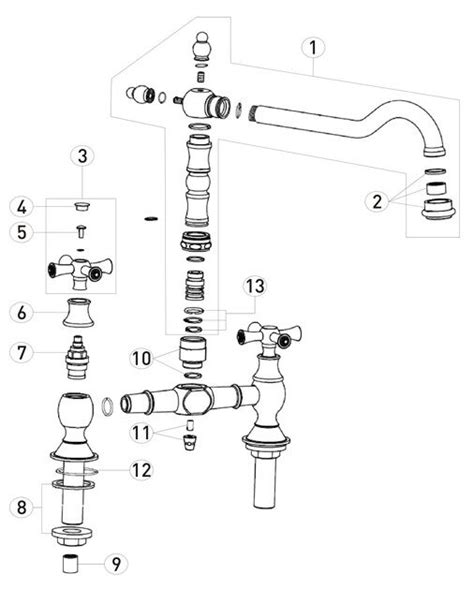 1
3
4
5
2
13
6
7
10
11
12
8
9