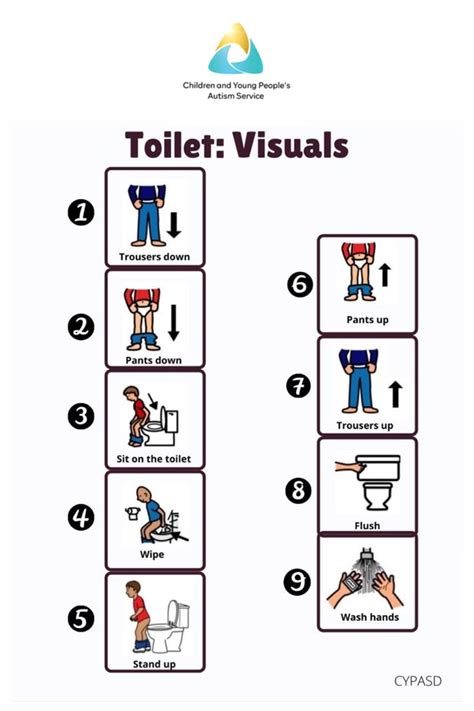 Children and Young People's Autism Service

Toilet: Visuals

1
Trousers down

2
Pants down

3
Sit on the toilet

4
Wipe

5
Stand up

6
Pants up

7
Trousers up

8
Flush

9
Wash hands

CYPASD