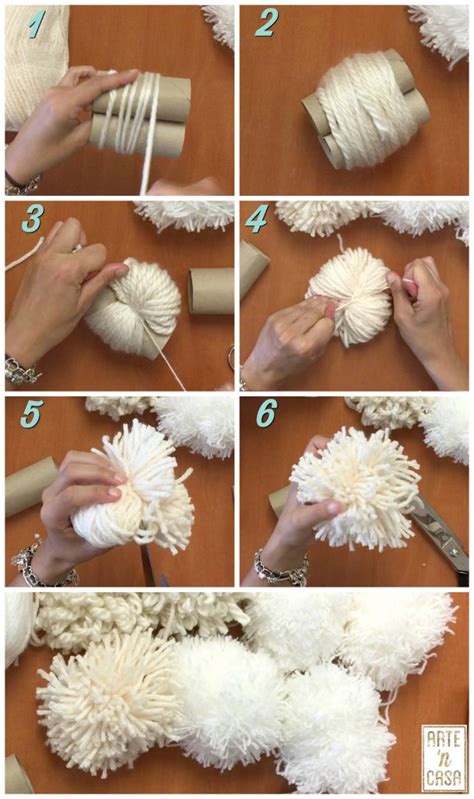 1
2
3
4
5
6
ARTE 'n CASA