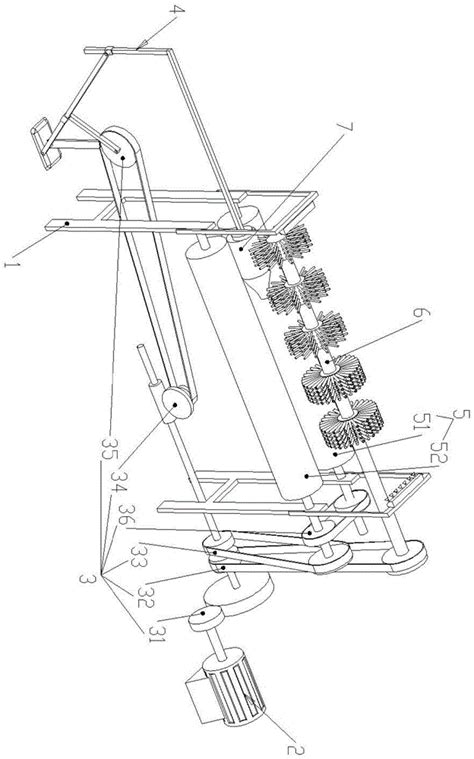 4
7
1
6
5
51
52
35
34
36
33
3
32
31
2