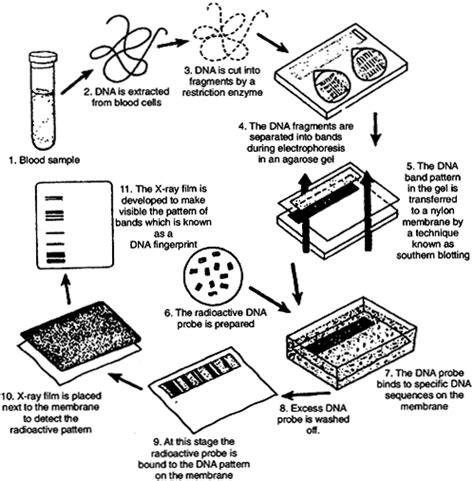 1. Blood sample

2. DNA is extracted from blood cells

3. DNA is cut into fragments by a restriction enzyme

4. The DNA fragments are separated into bands during electrophoresis in an agarose gel

5. The DNA band pattern in the gel is transferred to a nylon membrane by a technique known as southern blotting

6. The radioactive DNA probe is prepared

7. The DNA probe binds to specific DNA sequences on the membrane

8. Excess DNA probe is washed off.

9. At this stage the radioactive probe is bound to the DNA pattern on the membrane

10. X-ray film is placed next to the membrane to detect the radioactive pattern

11. The X-ray film is developed to make visible the pattern of bands which is known as a DNA fingerprint