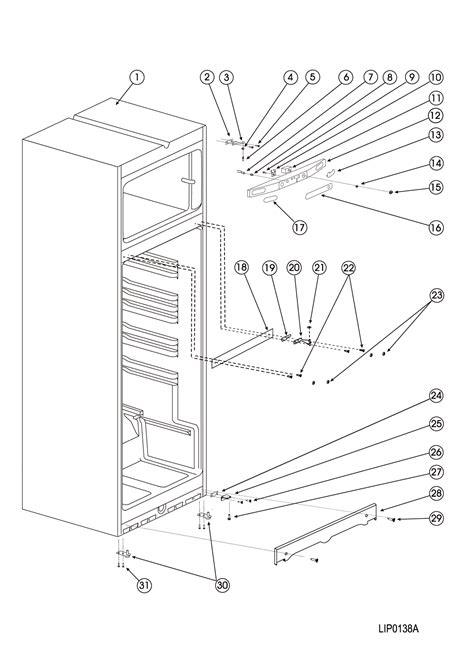 1
2
3
4
5
6
7
8
9
10
11
12
13
14
15
16
17
18
19
20
21
22
23
24
25
26
27
28
29
30
31
LIP0138A