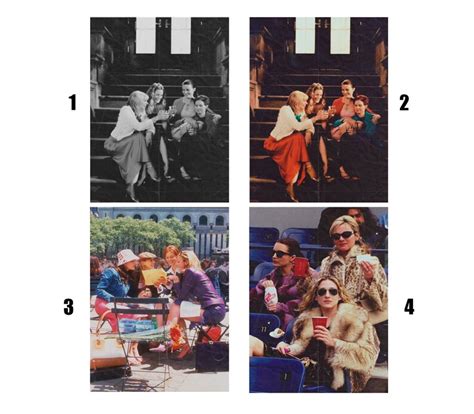 1
2
3
4