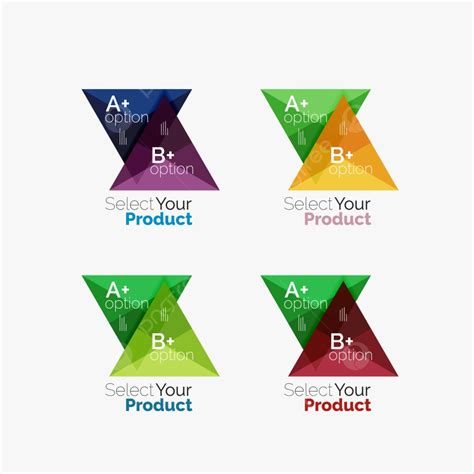 A+
option

B+
option

Select Your
Product

A+
option

B+
option

Select Your
Product

A+
option

B+
option

Select Your
Product

A+
option

B+
option

Select Your
Product