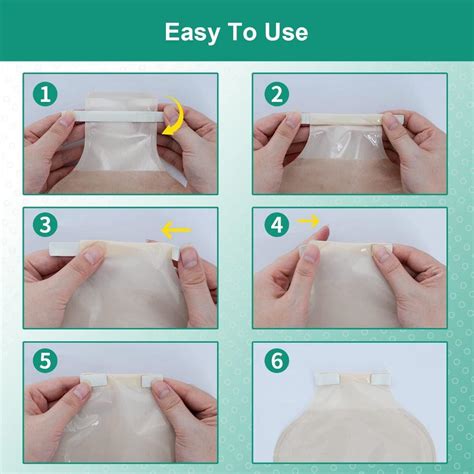 Easy To Use

1

2

3

4

5

6