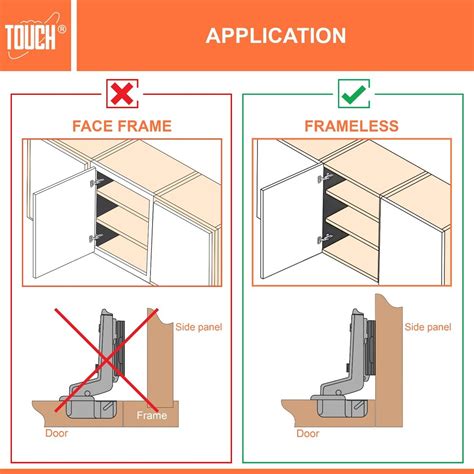 TOUCH®

APPLICATION

FACE FRAME

Side panel

Frame

Door

FRAMELESS

Side panel

Door