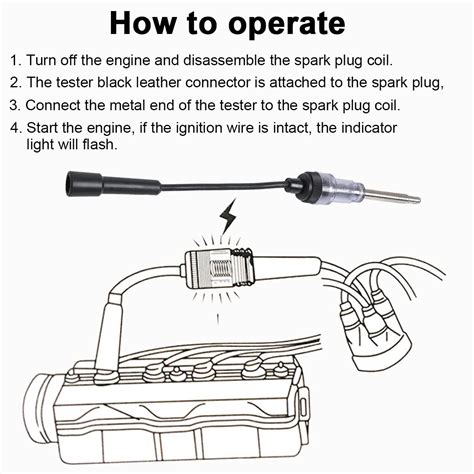 How to operate

1. Turn off the engine and disassemble the spark plug coil.

2. The tester black leather connector is attached to the spark plug,

3. Connect the metal end of the tester to the spark plug coil.

4. Start the engine, if the ignition wire is intact, the indicator light will flash.