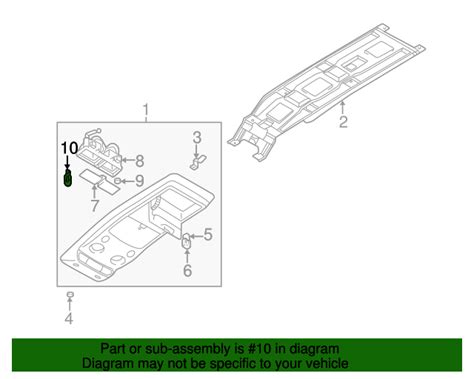 1
2
3
10
8
9
7
5
6
4

Part or sub-assembly is #10 in diagram
Diagram may not be specific to your vehicle