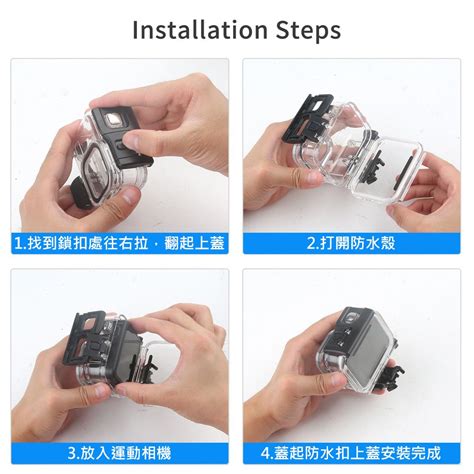 Installation Steps

1.找到鎖扣處往右拉，翻起上蓋

2.打開防水殼

3.放入運動相機

4.蓋起防水扣上蓋安裝完成