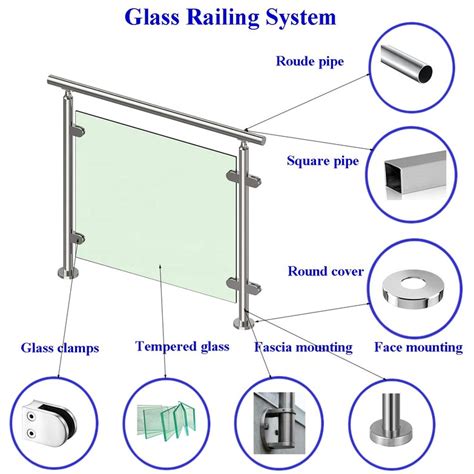 Glass Railing System

Roude pipe

Square pipe

Round cover

Glass clamps

Tempered glass

Fascia mounting

Face mounting