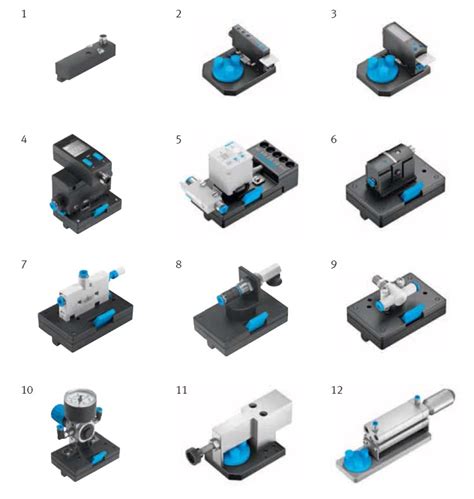 1
2
3
4
5
6
7
8
9
10
11
12