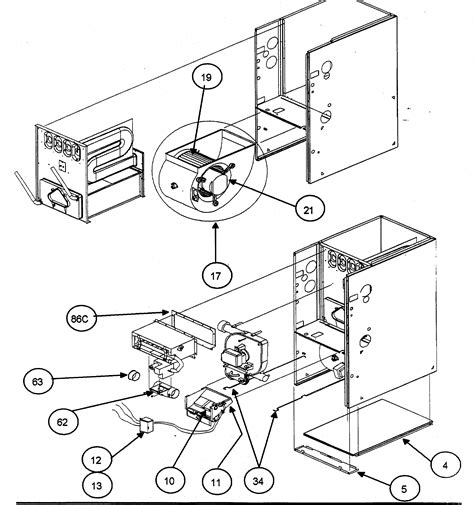 19

21

17

86C

63

62

12

13

10

11

34

4

5