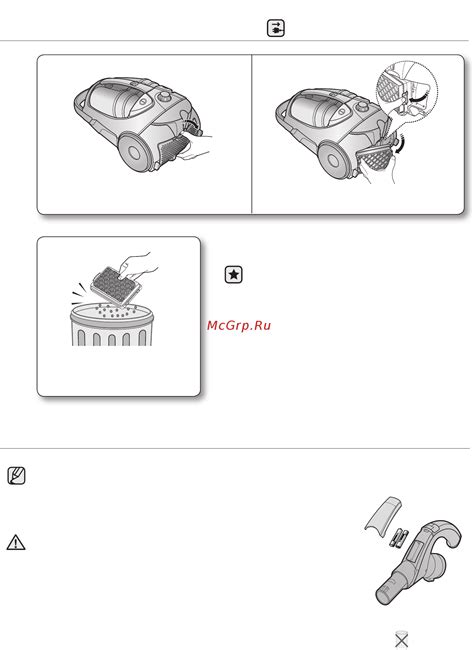 McGrp.Ru