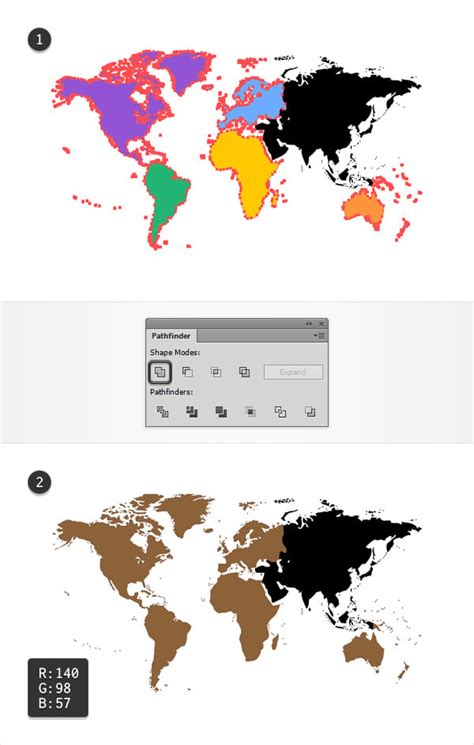 1

Pathfinder

Shape Modes:

Expand

Pathfinders:

2

R:140
G:98
B:57