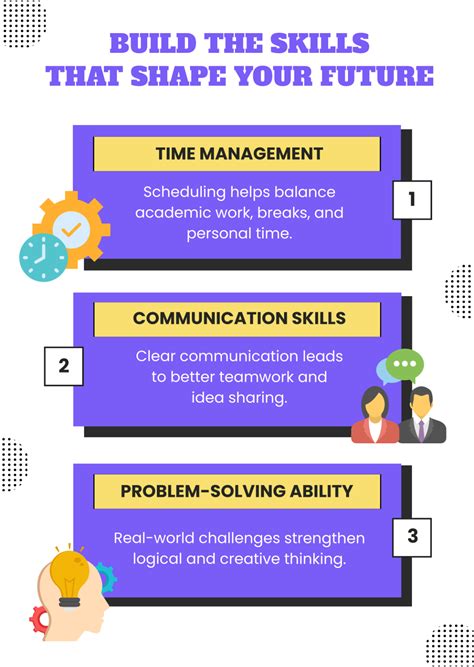 BUILD THE SKILLS THAT SHAPE YOUR FUTURE

TIME MANAGEMENT

Scheduling helps balance academic work, breaks, and personal time.

1

COMMUNICATION SKILLS

2

Clear communication leads to better teamwork and idea sharing.

PROBLEM-SOLVING ABILITY

Real-world challenges strengthen logical and creative thinking.

3