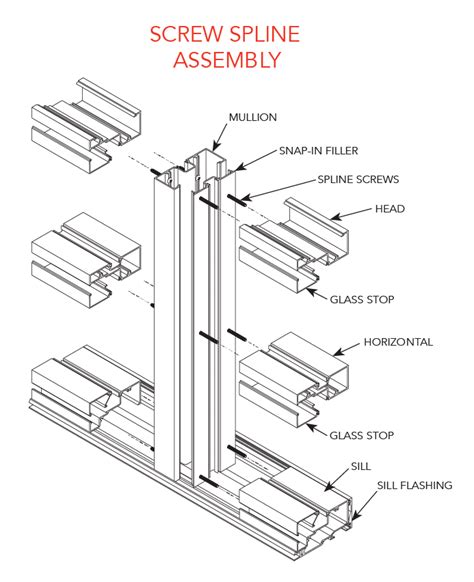 SCREW SPLINE ASSEMBLY

MULLION

SNAP-IN FILLER

SPLINE SCREWS

HEAD

GLASS STOP

HORIZONTAL

GLASS STOP

SILL

SILL FLASHING