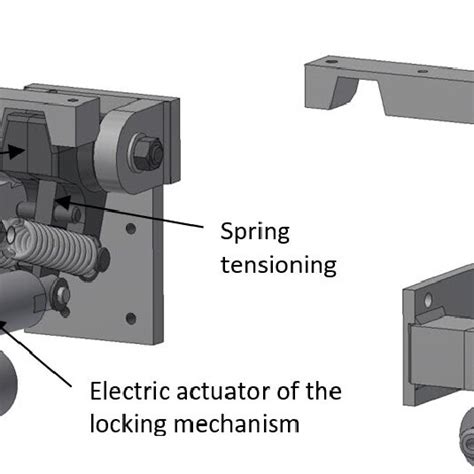 Spring tensioning

Electric actuator of the locking mechanism