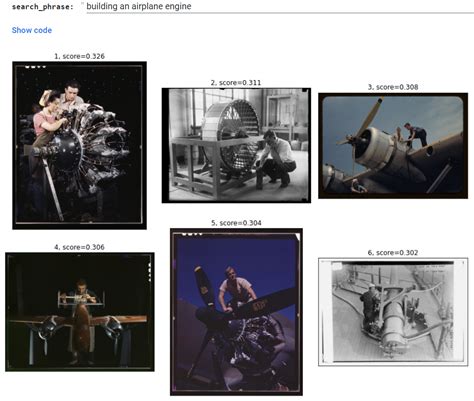 search_phrase: " building an airplane engine

Show code

1. score=0.326

2. score=0.311

3. score=0.308

4. score=0.306

5. score=0.304

6. score=0.302