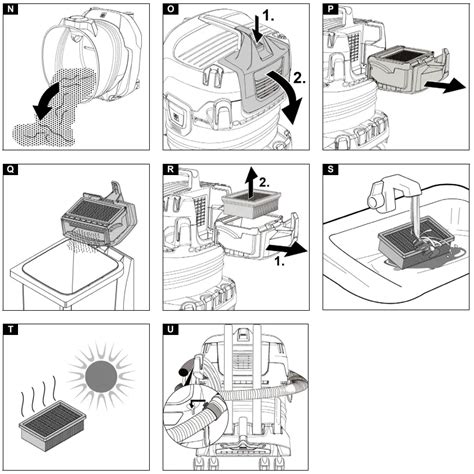 N

O

1.

2.

P

Q

R

2.

1.

S

T

U