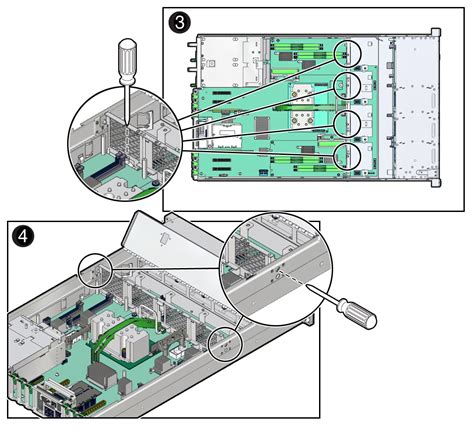 3

4