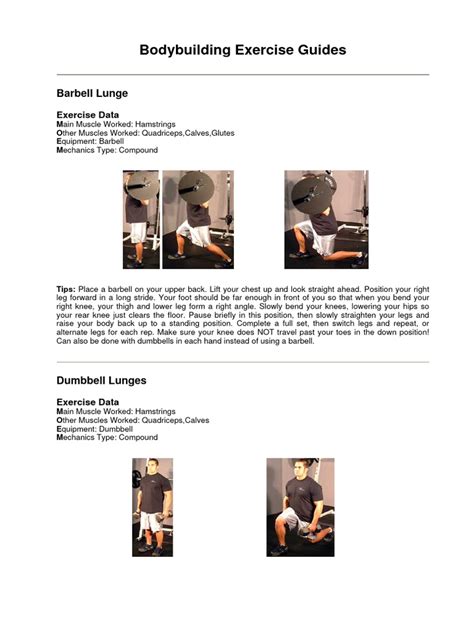 Bodybuilding Exercise Guides

Barbell Lunge

Exercise Data
Main Muscle Worked: Hamstrings
Other Muscles Worked: Quadriceps,Calves,Glutes
Equipment: Barbell
Mechanics Type: Compound

Tips: Place a barbell on your upper back. Lift your chest up and look straight ahead. Position your right leg forward in a long stride. Your foot should be far enough in front of you so that when you bend your right knee, your thigh and lower leg form a right angle. Slowly bend your knees, lowering your hips so your rear knee just clears the floor. Pause briefly in this position, then slowly straighten your legs and raise your body back up to a standing position. Complete a full set, then switch legs and repeat, or alternate legs for each rep. Make sure your knee does NOT travel past your toes in the down position! Can also be done with dumbbells in each hand instead of using a barbell.

Dumbbell Lunges

Exercise Data
Main Muscle Worked: Hamstrings
Other Muscles Worked: Quadriceps,Calves
Equipment: Dumbbell
Mechanics Type: Compound