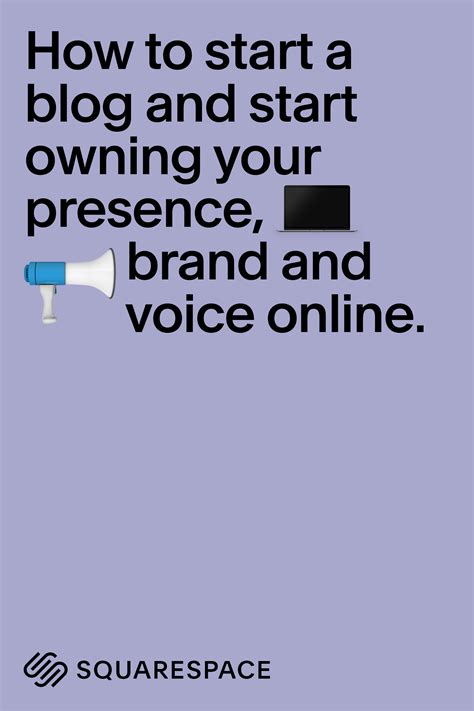 How to start a blog and start owning your presence, brand and voice online.

SQUARESPACE