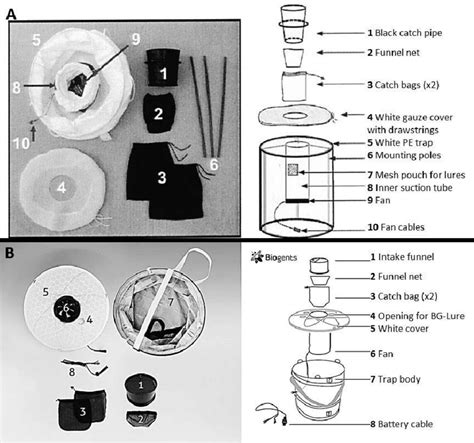 A

5
9
8
1
2
10
6
3
4

1 Black catch pipe
2 Funnel net
3 Catch bags (x2)
4 White gauze cover with drawstrings
5 White PE trap
6 Mounting poles
7 Mesh pouch for lures
8 Inner suction tube
9 Fan
10 Fan cables

B

5
6
4
7
8
1
3
2

Biogents
1 Intake funnel
2 Funnel net
3 Catch bag (x2)
4 Opening for BG-Lure
5 White cover
6 Fan
7 Trap body
8 Battery cable