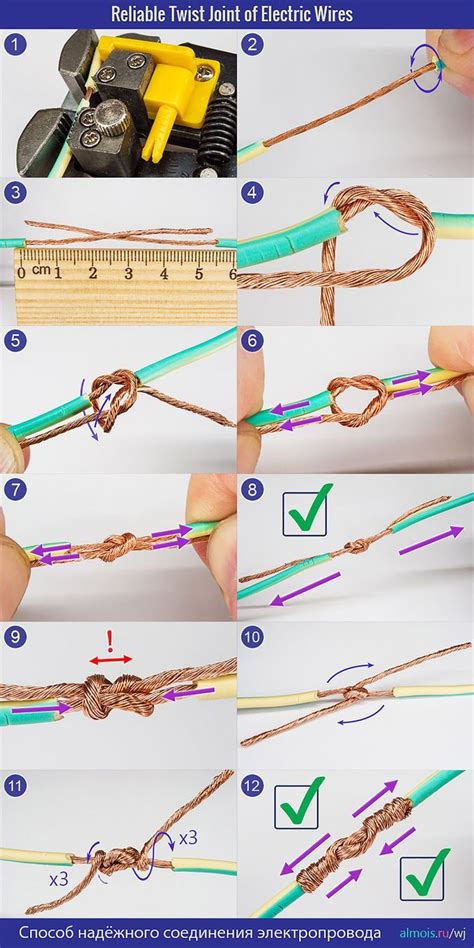 Reliable Twist Joint of Electric Wires

1

2

3

0 cm 1 2 3 4 5 6

4

5

6

7

8

9

!

10

11

x3

x3

12

Способ надёжного соединения электропровода almois.ru/wj