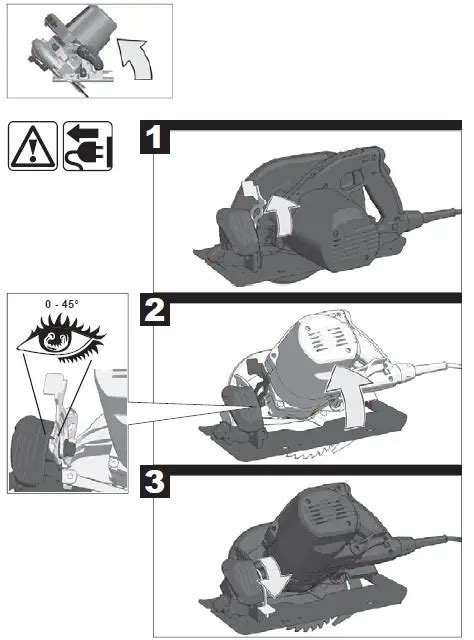 1

0 - 45°

2

3