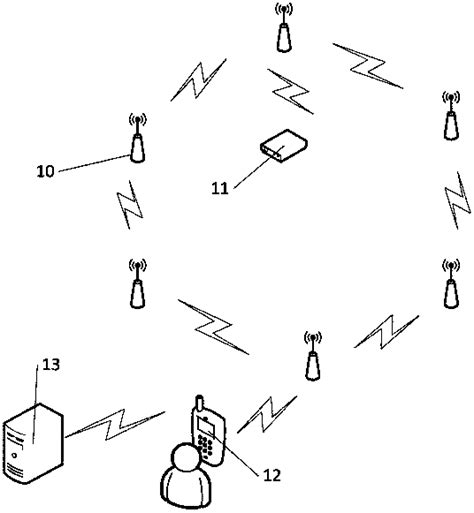 10
11
13
12