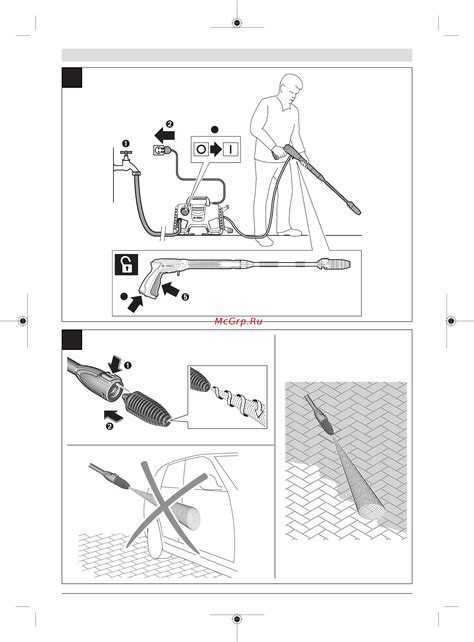 ❶
❷
O I
❺
McGrp.Ru
❶
❷