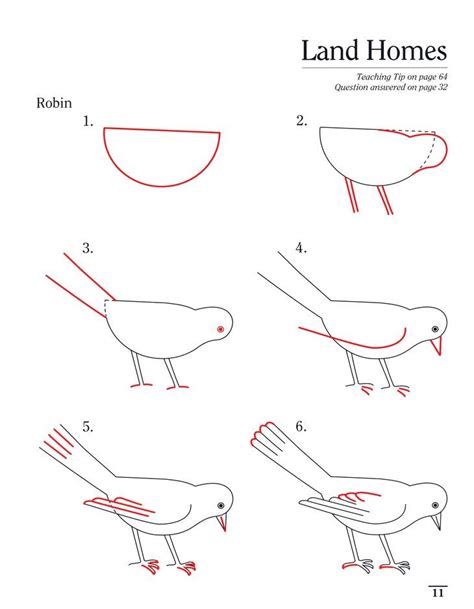 Land Homes

Teaching Tip on page 64
Question answered on page 32

Robin

1.

2.

3.

4.

5.

6.

11