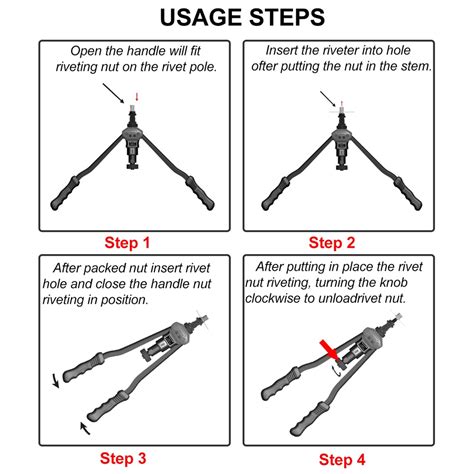 USAGE STEPS

Open the handle will fit riveting nut on the rivet pole.

Step 1

Insert the riveter into hole ofter putting the nut in the stem.

Step 2

After packed nut insert rivet hole and close the handle nut riveting in position.

Step 3

After putting in place the rivet nut riveting, turning the knob clockwise to unloadrivet nut.

Step 4