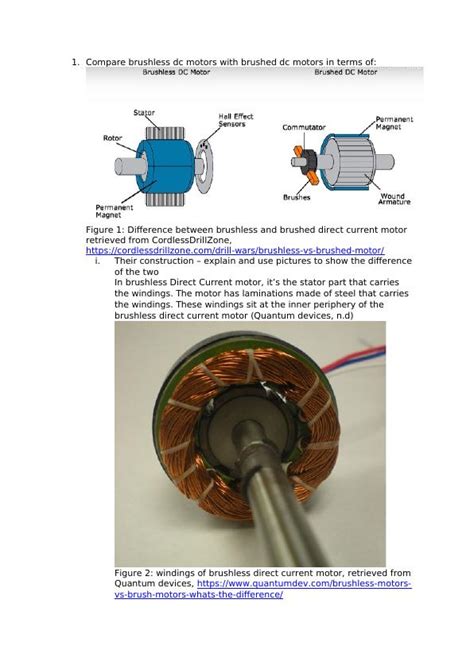 1. Compare brushless dc motors with brushed dc motors in terms of:

Brushless DC Motor

Brushed DC Motor

Stator

Hall Effect Sensors

Rotor

Permanent Magnet

Commutator

Permanent Magnet

Brushes

Wound Armature

Figure 1: Difference between brushless and brushed direct current motor retrieved from CordlessDrillZone, https://cordlessdrillzone.com/drill-wars/brushless-vs-brushed-motor/

i. Their construction – explain and use pictures to show the difference of the two

In brushless Direct Current motor, it's the stator part that carries the windings. The motor has laminations made of steel that carries the windings. These windings sit at the inner periphery of the brushless direct current motor (Quantum devices, n.d)

Figure 2: windings of brushless direct current motor, retrieved from Quantum devices, https://www.quantumdev.com/brushless-motors-vs-brush-motors-whats-the-difference/