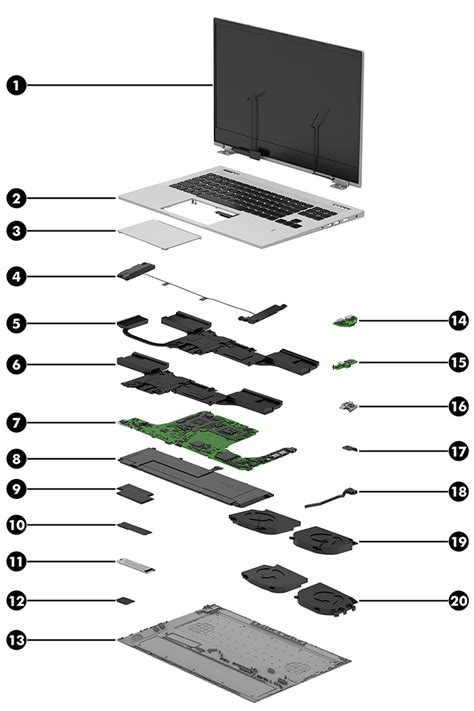 1
2
3
4
5
6
7
8
9
10
11
12
13
14
15
16
17
18
19
20