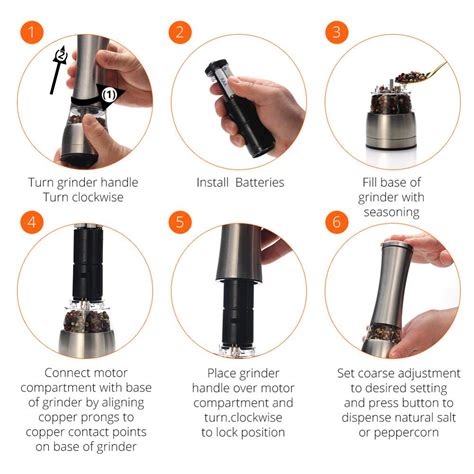 1

2

(1)

Turn grinder handle
Turn clockwise

2

Install Batteries

3

Fill base of grinder with seasoning

4

Connect motor compartment with base of grinder by aligning copper prongs to copper contact points on base of grinder

5

Place grinder handle over motor compartment and turn.clockwise to lock position

6

Set coarse adjustment to desired setting and press button to dispense natural salt or peppercorn