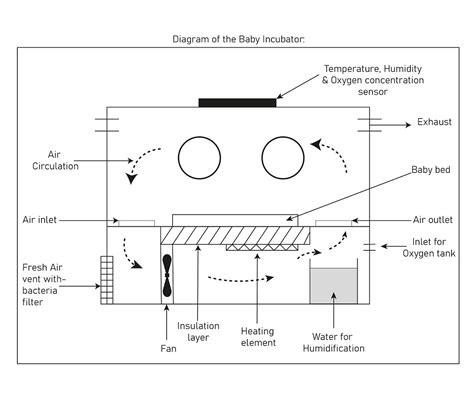 Diagram of the Baby Incubator:

Temperature, Humidity & Oxygen concentration sensor

Exhaust

Air Circulation

Baby bed

Air inlet

Air outlet

Inlet for Oxygen tank

Fresh Air vent with-bacteria filter

Fan

Insulation layer

Heating element

Water for Humidification