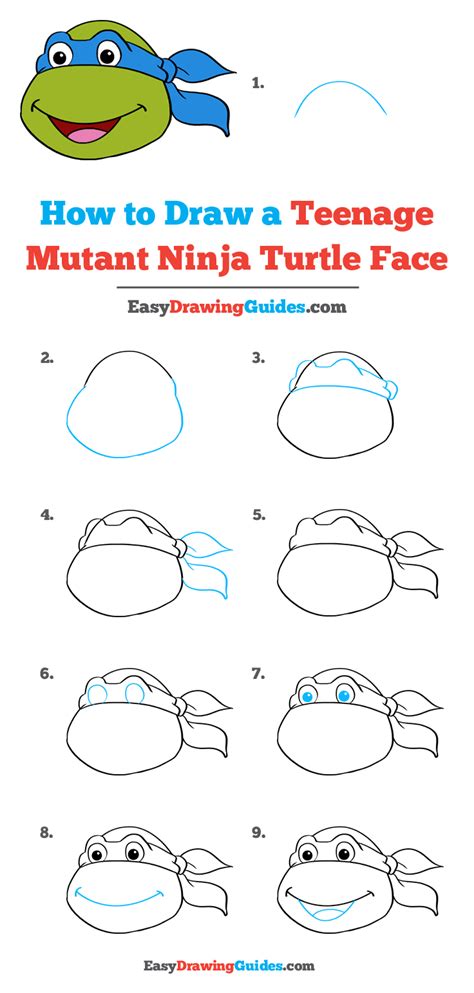 1.

How to Draw a Teenage Mutant Ninja Turtle Face

EasyDrawingGuides.com

2.

3.

4.

5.

6.

7.

8.

9.

EasyDrawingGuides.com