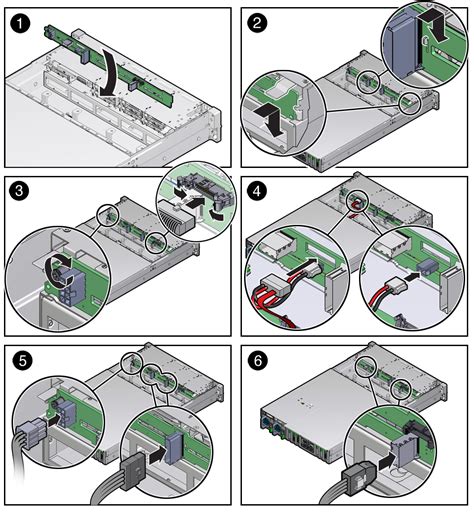 1

2

3

4

5

6