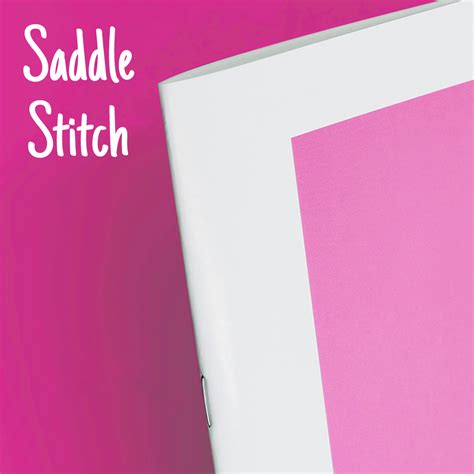 Saddle Stitch