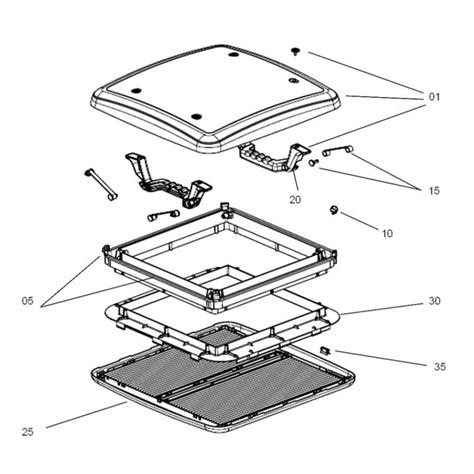 01
15
20
10
05
30
35
25