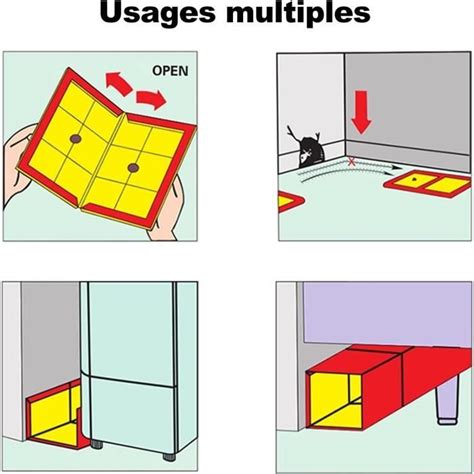 Usages multiples

OPEN