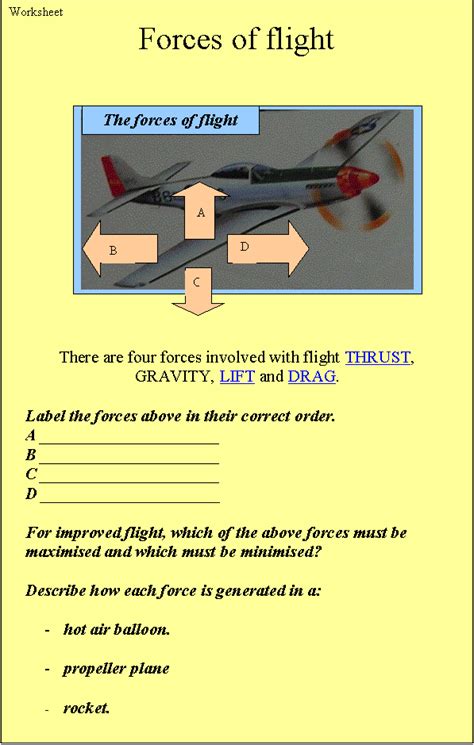 Worksheet

Forces of flight

The forces of flight

A

B

D

C

There are four forces involved with flight THRUST, GRAVITY, LIFT and DRAG.

Label the forces above in their correct order.
A ______________________
B ______________________
C ______________________
D ______________________

For improved flight, which of the above forces must be maximised and which must be minimised?

Describe how each force is generated in a:

- hot air balloon.

- propeller plane

- rocket.