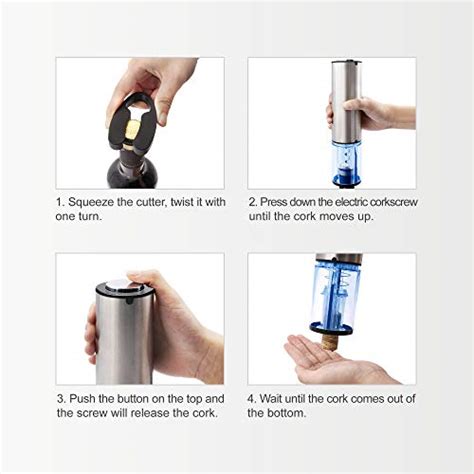 1. Squeeze the cutter, twist it with one turn.

2. Press down the electric corkscrew until the cork moves up.

3. Push the button on the top and the screw will release the cork.

4. Wait until the cork comes out of the bottom.