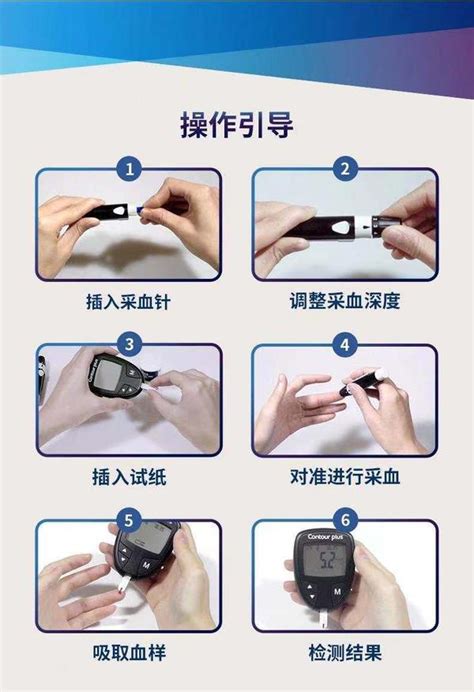 操作引导

1
插入采血针

2
调整采血深度

3
M
插入试纸

4
对准进行采血

5
M
吸取血样

6
Contour plus
5.2
M
检测结果