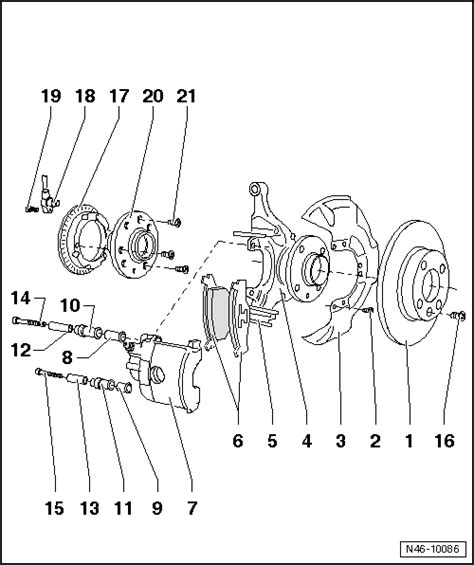 19 18 17 20 21

14
10
12
8

6 5 4 3 2 1 16

15 13 11 9 7

N46-10086